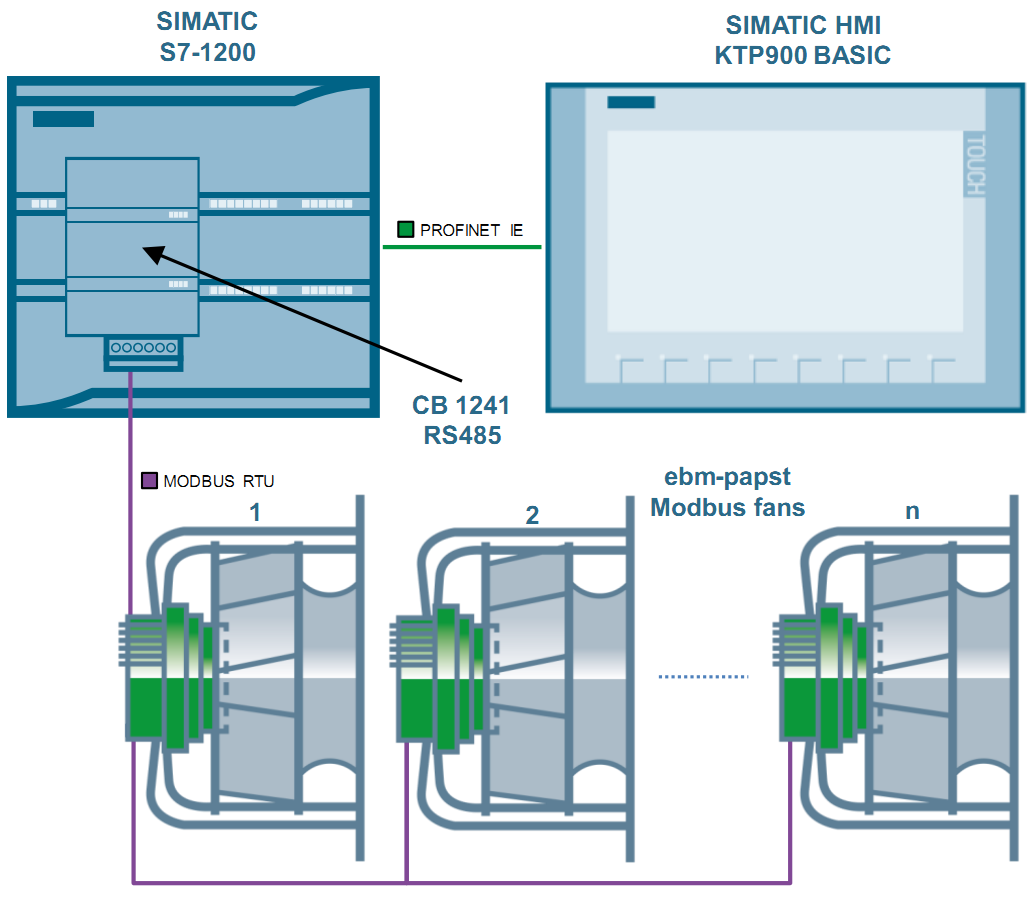 SIMATIC
S7-1200

SIMATIC HMI
KTP900 BASIC

TOUCH

PROFINET IE

CB 1241
RS485

MODBUS RTU

ebm-papst
Modbus fans

1

2

n